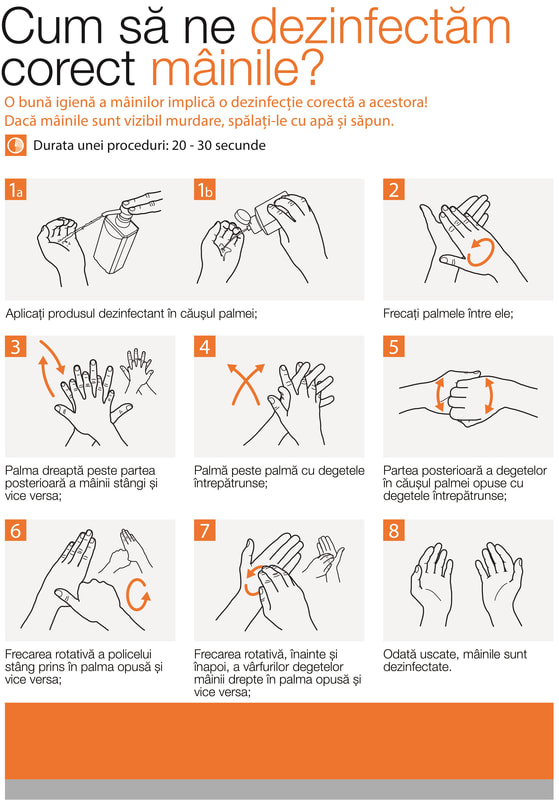 Cum să ne dezinfectăm corect mâinile?

O bună igienă a mâinilor implică o dezinfecție corectă a acestora! Dacă mâinile sunt vizibil murdare, spălați-le cu apă și săpun.

Durata unei proceduri: 20 - 30 secunde

1a

1b

Aplicați produsul dezinfectant în căușul palmei;

2

Frecați palmele între ele;

3

Palma dreaptă peste partea posterioară a mâinii stângi și vice versa;

4

Palmă peste palmă cu degetele întrepătrunse;

5

Partea posterioară a degetelor în căușul palmei opuse cu degetele întrepătrunse;

6

Frecarea rotativă a policelui stâng prins în palma opusă și vice versa;

7

Frecarea rotativă, înainte și înapoi, a vârfurilor degetelor mâinii drepte în palma opusă și vice versa;

8

Odată uscate, mâinile sunt dezinfectate.